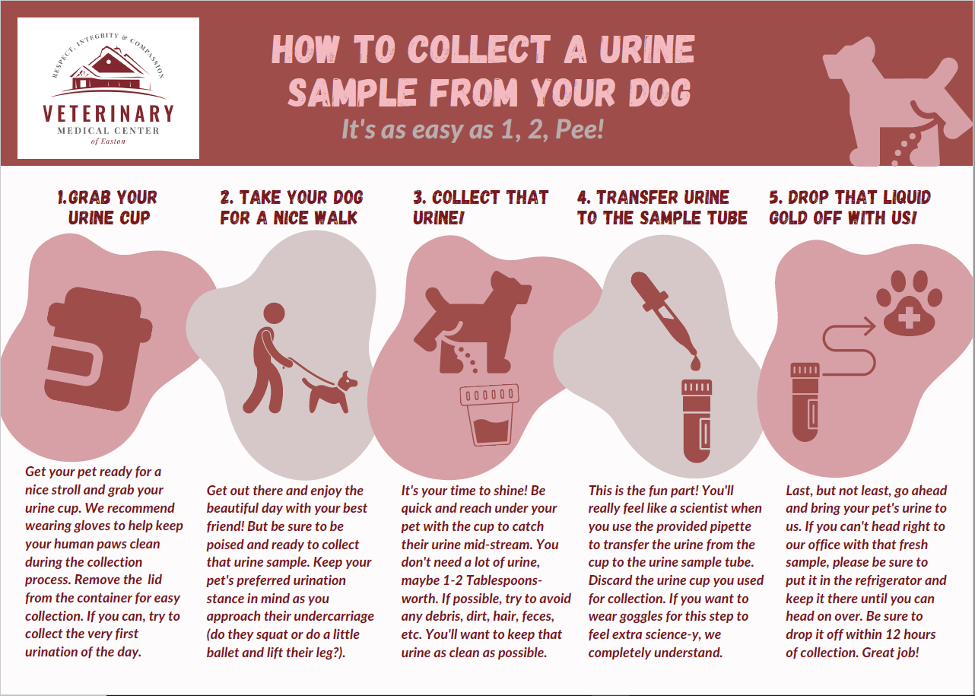 RESPECT, INTEGRITY & COMPASSION
VETERINARY
MEDICAL CENTER
of Easton

HOW TO COLLECT A URINE SAMPLE FROM YOUR DOG

It's as easy as 1, 2, Pee!

1.GRAB YOUR URINE CUP

Get your pet ready for a nice stroll and grab your urine cup. We recommend wearing gloves to help keep your human paws clean during the collection process. Remove the lid from the container for easy collection. If you can, try to collect the very first urination of the day.

2. TAKE YOUR DOG FOR A NICE WALK

Get out there and enjoy the beautiful day with your best friend! But be sure to be poised and ready to collect that urine sample. Keep your pet's preferred urination stance in mind as you approach their undercarriage (do they squat or do a little ballet and lift their leg?).

3. COLLECT THAT URINE!

It's your time to shine! Be quick and reach under your pet with the cup to catch their urine mid-stream. You don't need a lot of urine, maybe 1-2 Tablespoons-worth. If possible, try to avoid any debris, dirt, hair, feces, etc. You'll want to keep that urine as clean as possible.

4. TRANSFER URINE TO THE SAMPLE TUBE

This is the fun part! You'll really feel like a scientist when you use the provided pipette to transfer the urine from the cup to the urine sample tube. Discard the urine cup you used for collection. If you want to wear goggles for this step to feel extra science-y, we completely understand.

5. DROP THAT LIQUID GOLD OFF WITH US!

Last, but not least, go ahead and bring your pet's urine to us. If you can't head right to our office with that fresh sample, please be sure to put it in the refrigerator and keep it there until you can head on over. Be sure to drop it off within 12 hours of collection. Great job!